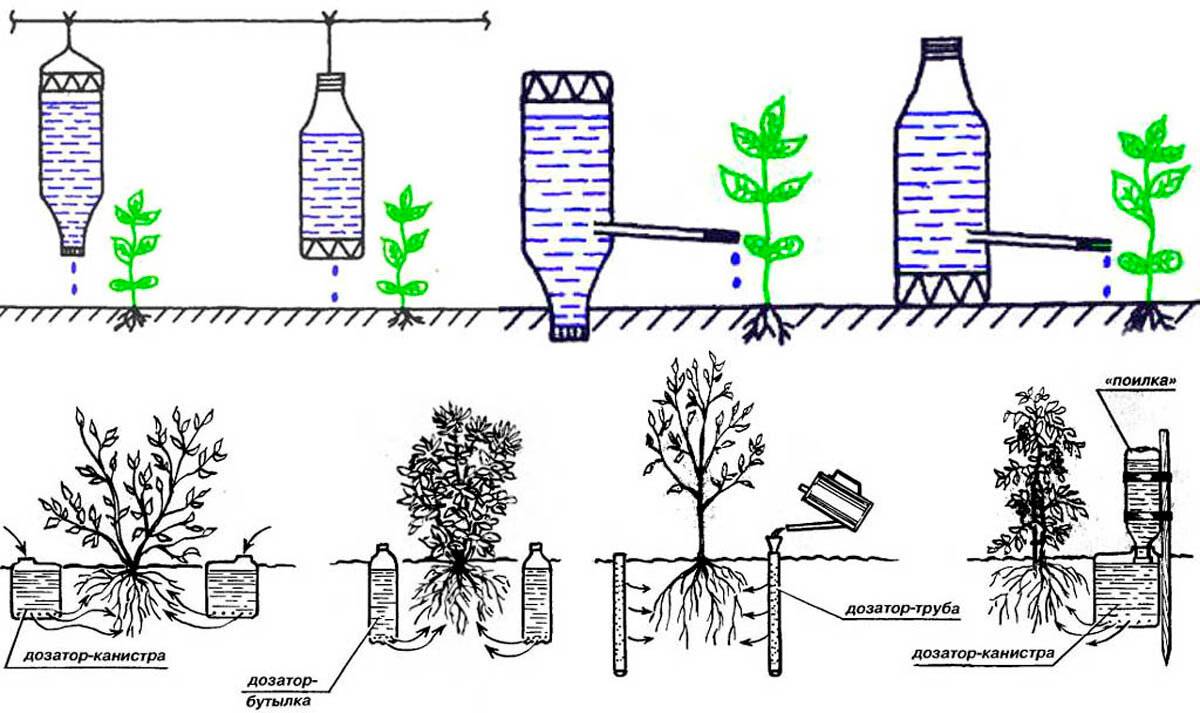 дозатор-канистра

дозатор-бутылка

дозатор-труба

«поилка»

дозатор-канистра